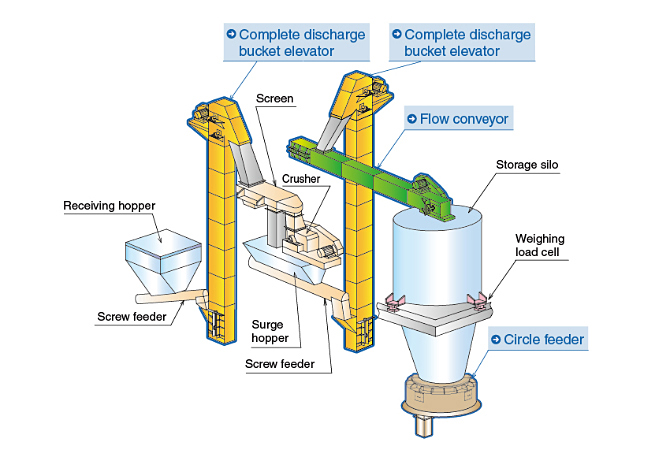 Complete discharge bucket elevator

Complete discharge bucket elevator

Screen

Flow conveyor

Crusher

Storage silo

Receiving hopper

Weighing load cell

Screw feeder

Surge hopper

Screw feeder

Circle feeder