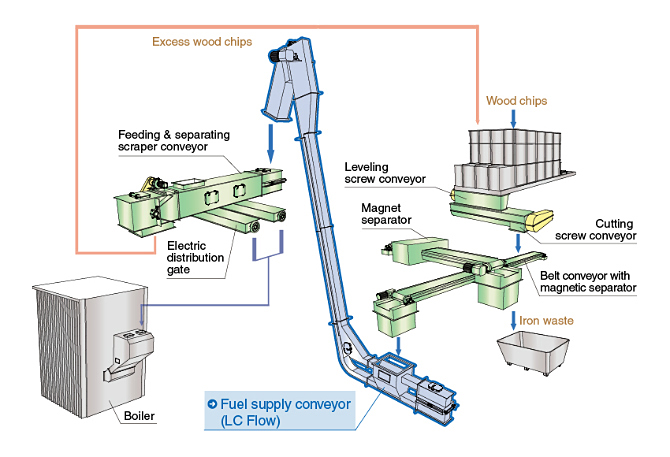 Excess wood chips

Wood chips

Feeding & separating scraper conveyor

Leveling screw conveyor

Magnet separator

Cutting screw conveyor

Electric distribution gate

Belt conveyor with magnetic separator

Iron waste

Boiler

Fuel supply conveyor (LC Flow)